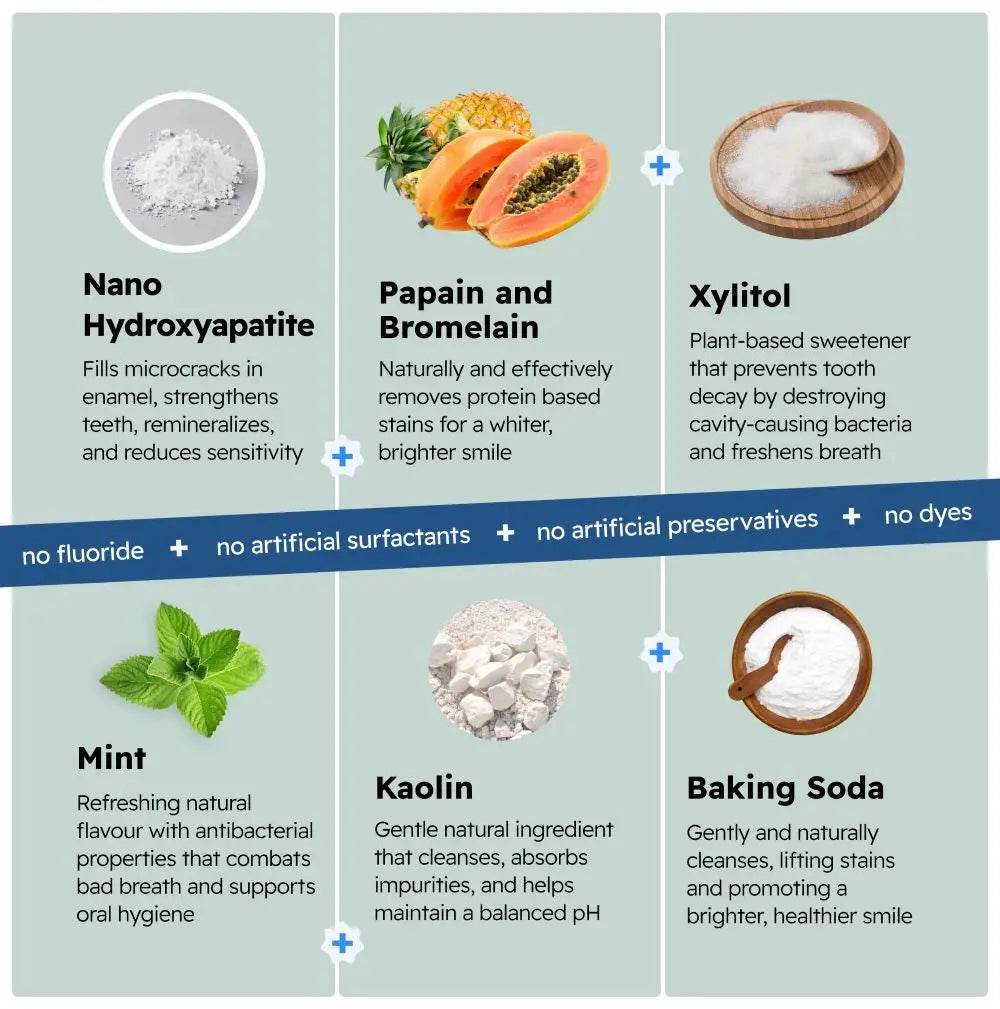 Nano Hydroxyapatite

Fills microcracks in enamel, strengthens teeth, remineralizes, and reduces sensitivity

Papain and Bromelain

Naturally and effectively removes protein based stains for a whiter, brighter smile

Xylitol

Plant-based sweetener that prevents tooth decay by destroying cavity-causing bacteria and freshens breath

no fluoride + no artificial surfactants + no artificial preservatives + no dyes

Mint

Refreshing natural flavour with antibacterial properties that combats bad breath and supports oral hygiene

Kaolin

Gentle natural ingredient that cleanses, absorbs impurities, and helps maintain a balanced pH

Baking Soda

Gently and naturally cleanses, lifting stains and promoting a brighter, healthier smile